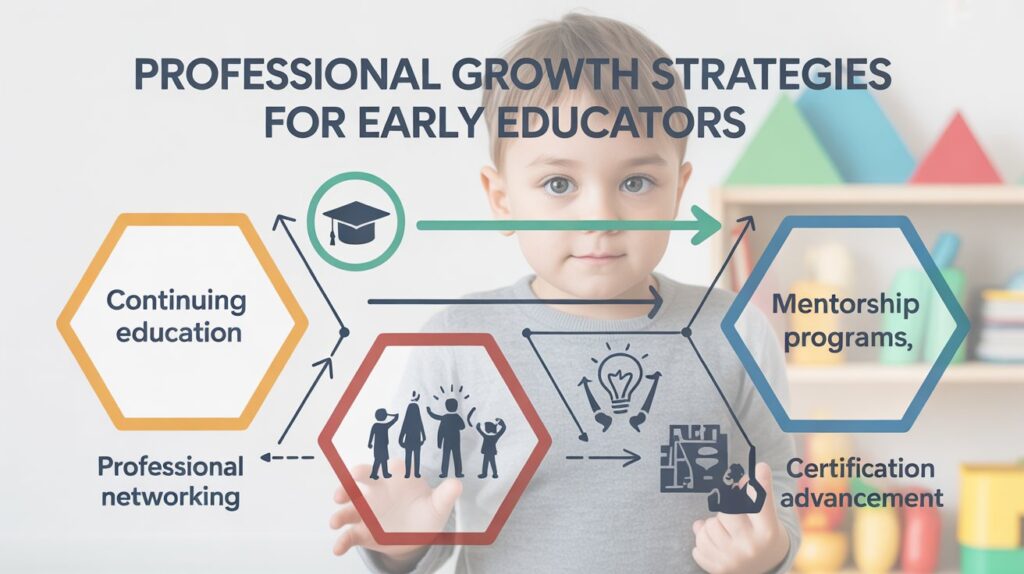 PROFESSIONAL GROWTH STRATEGIES FOR EARLY EDUCATORS

Continuing education

Mentorship programs,

Professional networking

Certification advancement